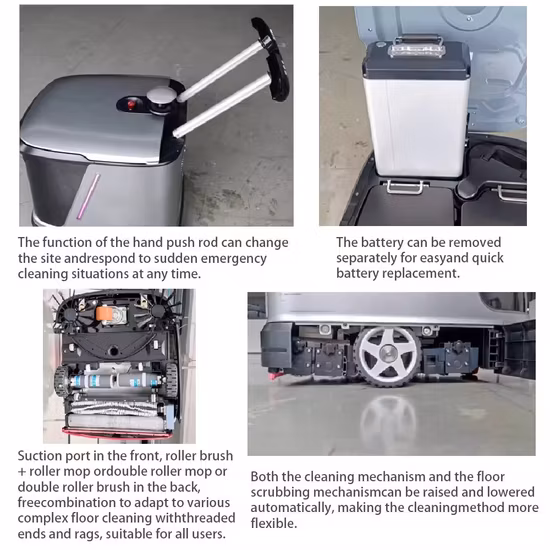 The function of the hand push rod can change the site andrespond to sudden emergency cleaning situations at any time.

The battery can be removed separately for easyand quick battery replacement.

Suction port in the front, roller brush + roller mop ordouble roller mop or double roller brush in the back, freecombination to adapt to various complex floor cleaning withthreaded ends and rags, suitable for all users.

Both the cleaning mechanism and the floor scrubbing mechanismcan be raised and lowered automatically, making the cleaningmethod more flexible.